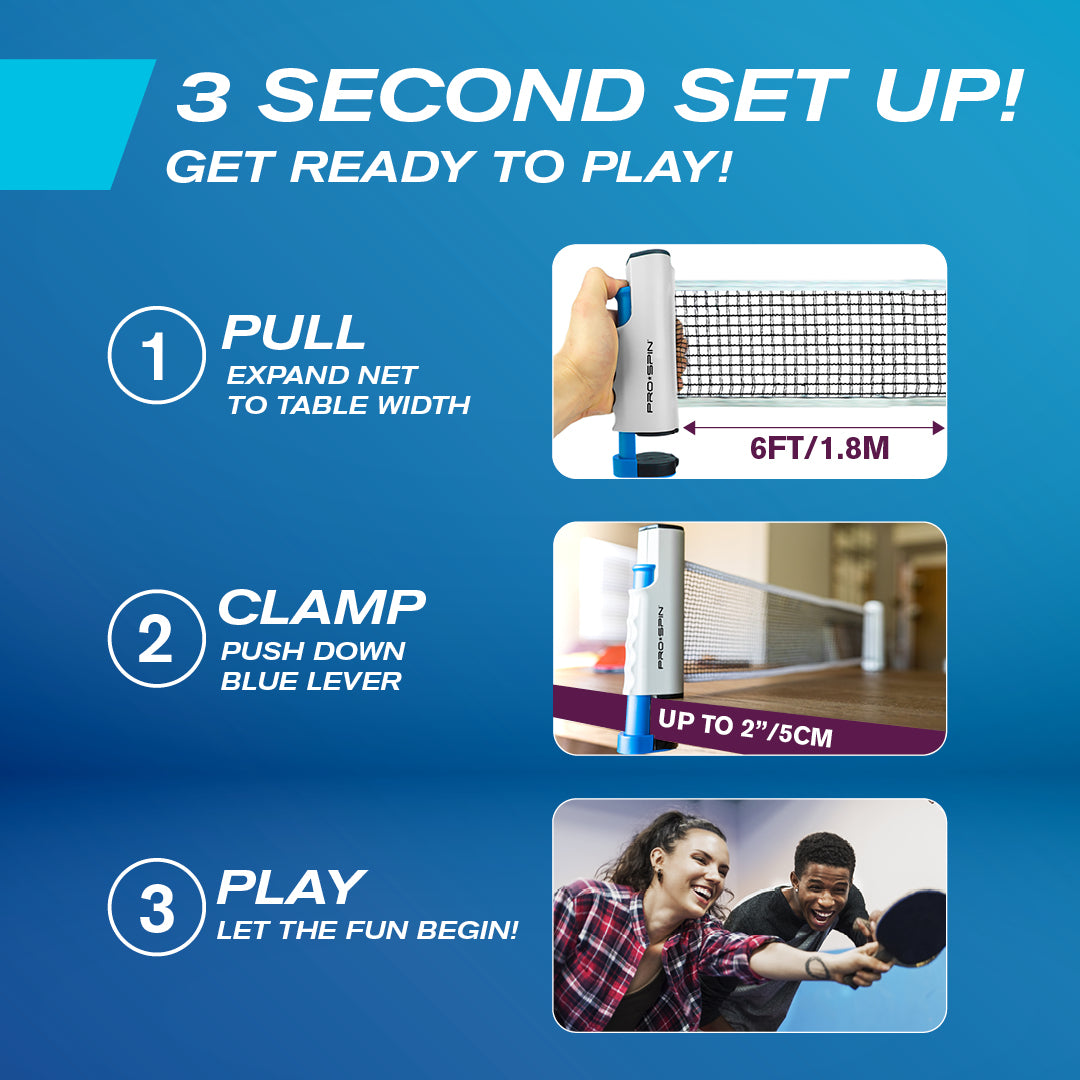 3 SECOND SET UP!
GET READY TO PLAY!

1 PULL
EXPAND NET TO TABLE WIDTH

PRO·SPIN
6FT/1.8M

2 CLAMP
PUSH DOWN BLUE LEVER

PRO·SPIN
UP TO 2”/5CM

3 PLAY
LET THE FUN BEGIN!